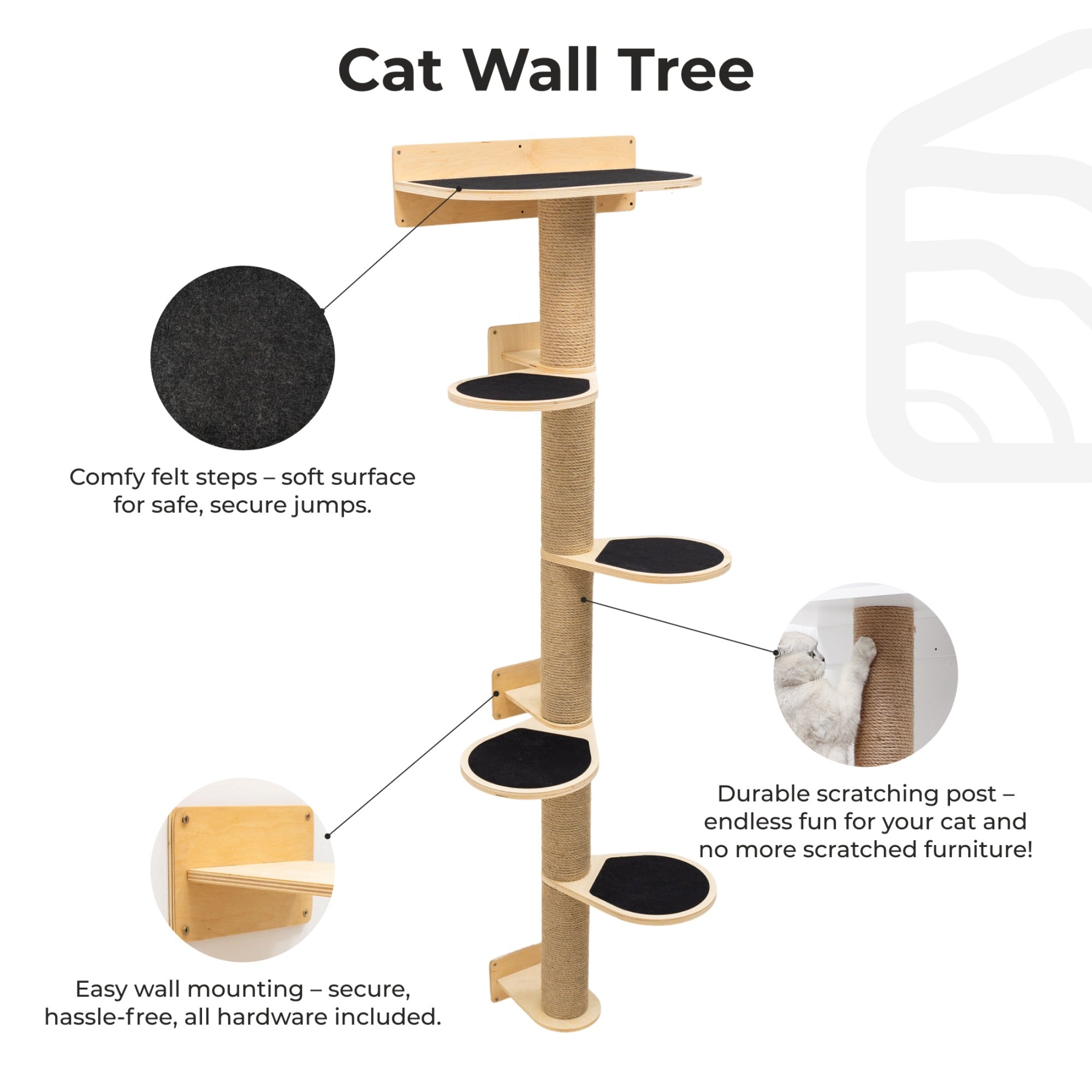 Cat Wall Tree

Comfy felt steps – soft surface for safe, secure jumps.

Durable scratching post – endless fun for your cat and no more scratched furniture!

Easy wall mounting – secure, hassle-free, all hardware included.