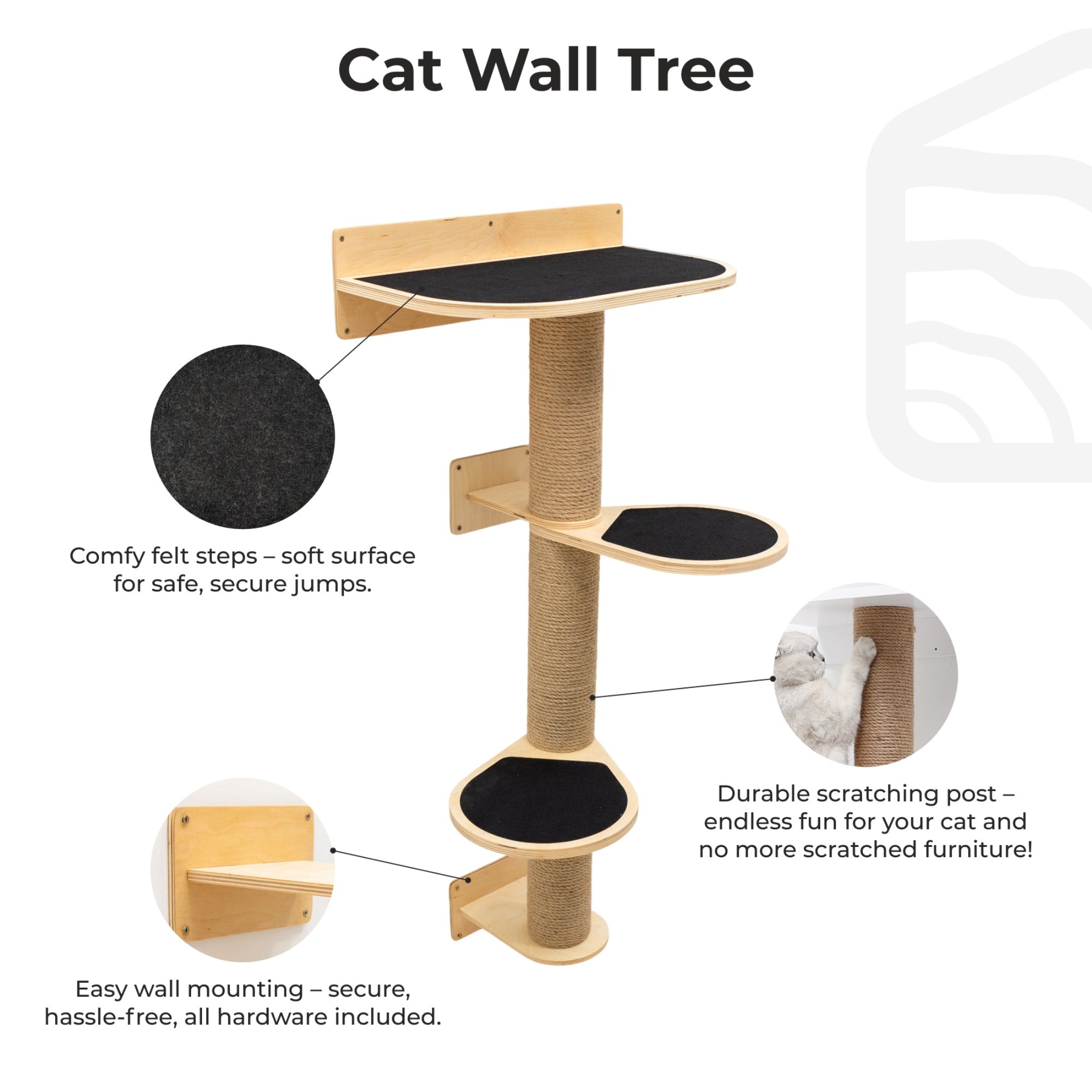 Cat Wall Tree

Comfy felt steps – soft surface for safe, secure jumps.

Durable scratching post – endless fun for your cat and no more scratched furniture!

Easy wall mounting – secure, hassle-free, all hardware included.